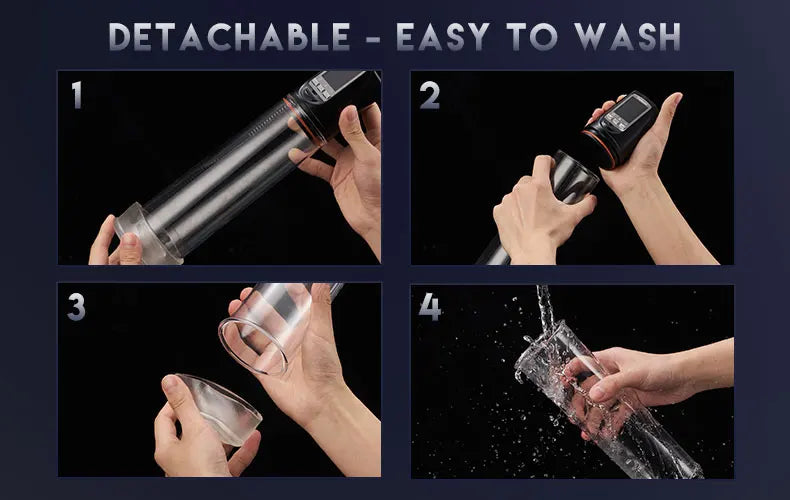 DETACHABLE - EASY TO WASH

1

2

3

4